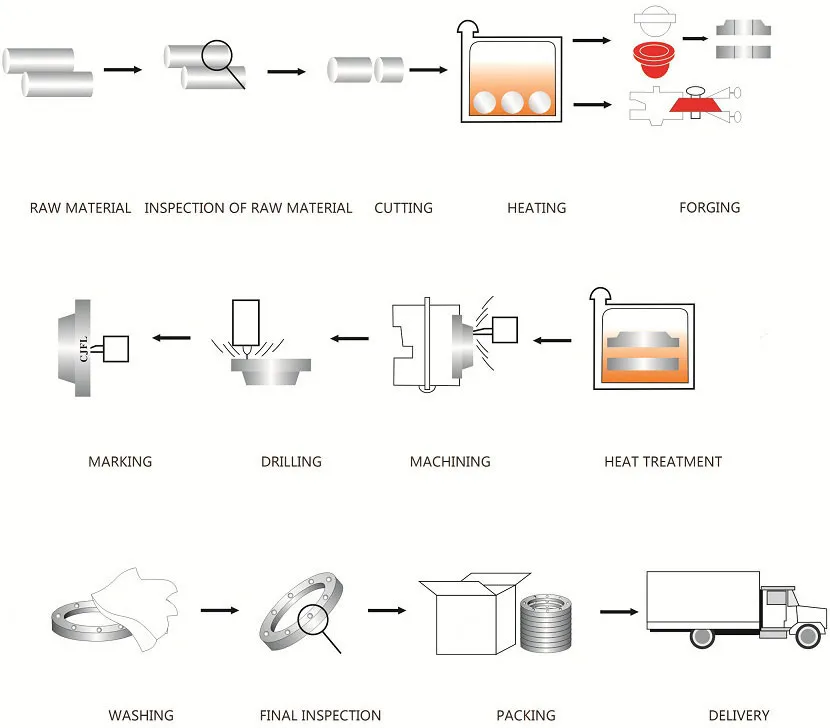 RAW MATERIAL INSPECTION OF RAW MATERIAL CUTTING HEATING FORGING

CJFL

MARKING DRILLING MACHINING HEAT TREATMENT

WASHING FINAL INSPECTION PACKING DELIVERY