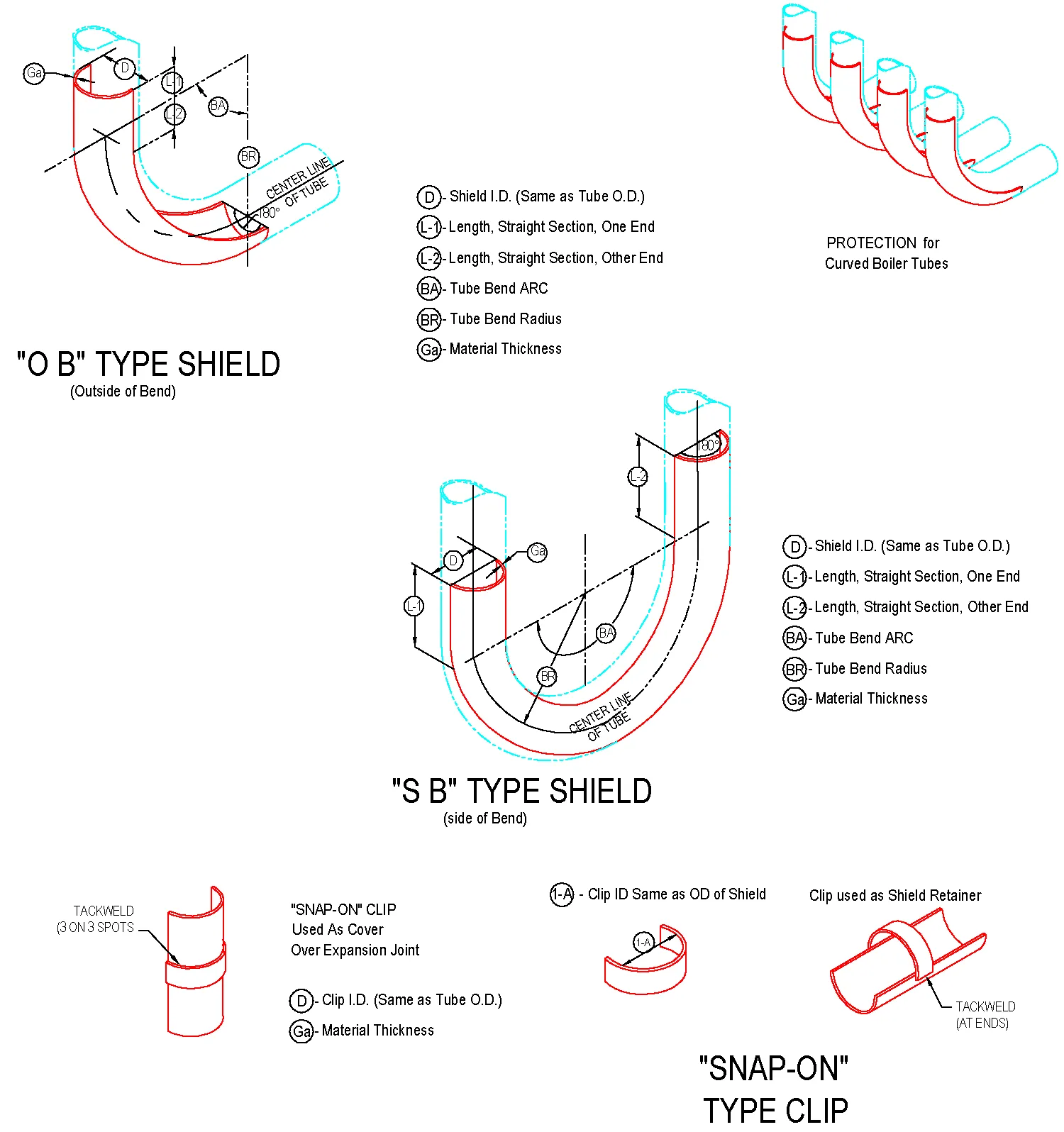 Ga
D
L-1
L-2
BA
BR
CENTER LINE OF TUBE
180°

D - Shield I.D. (Same as Tube O.D.)
L-1 - Length, Straight Section, One End
L-2 - Length, Straight Section, Other End
BA - Tube Bend ARC
BR - Tube Bend Radius
Ga - Material Thickness

PROTECTION for
Curved Boiler Tubes

"O B" TYPE SHIELD
(Outside of Bend)

180°
L-2
D
Ga
L-1
BA
BR
CENTER LINE OF TUBE

D - Shield I.D. (Same as Tube O.D.)
L-1 - Length, Straight Section, One End
L-2 - Length, Straight Section, Other End
BA - Tube Bend ARC
BR - Tube Bend Radius
Ga - Material Thickness

"S B" TYPE SHIELD
(side of Bend)

TACKWELD
(3 ON 3 SPOTS

"SNAP-ON" CLIP
Used As Cover
Over Expansion Joint

D - Clip I.D. (Same as Tube O.D.)
Ga - Material Thickness

1-A - Clip ID Same as OD of Shield
1-A

Clip used as Shield Retainer

TACKWELD
(AT ENDS)

"SNAP-ON"
TYPE CLIP